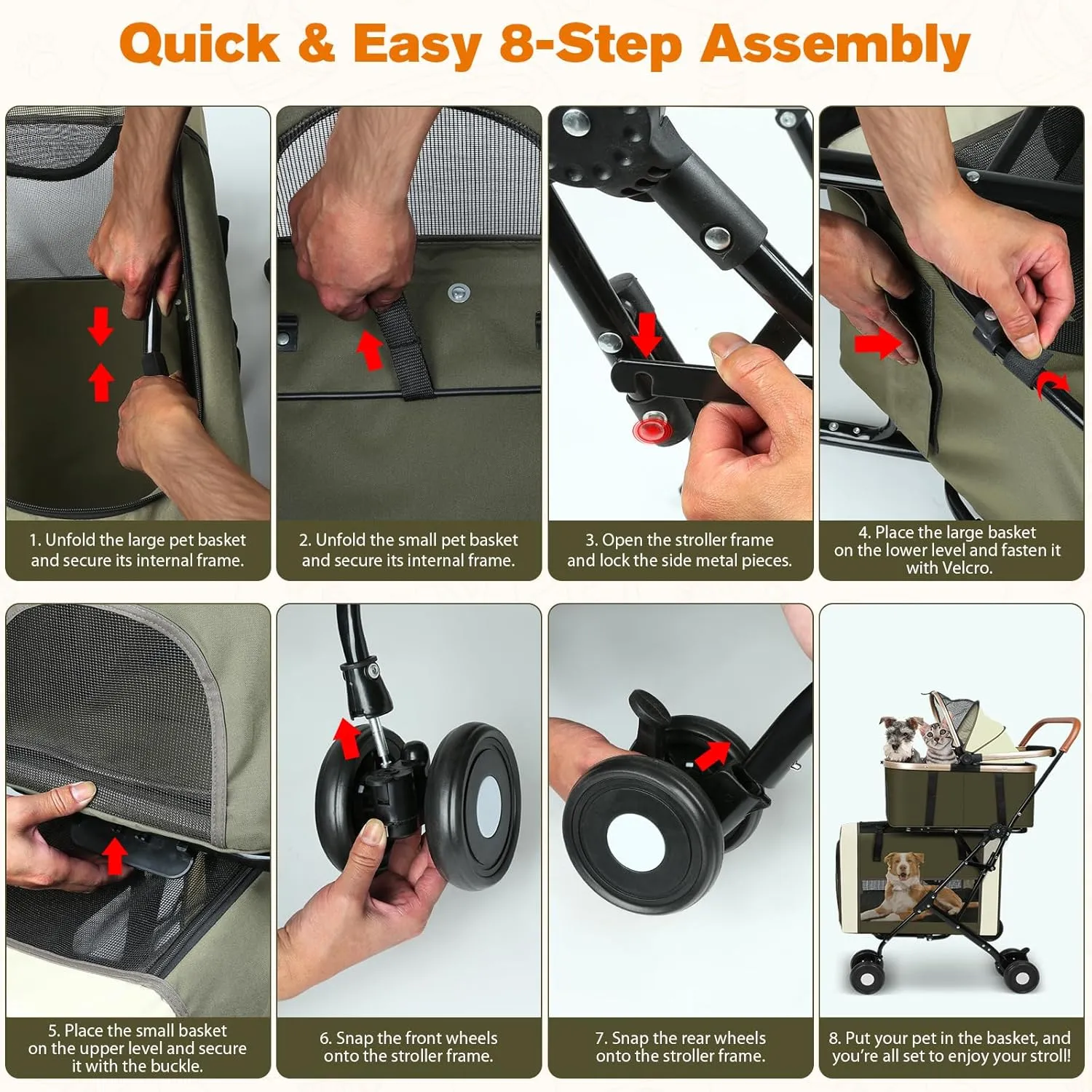 Quick & Easy 8-Step Assembly

1. Unfold the large pet basket and secure its internal frame.

2. Unfold the small pet basket and secure its internal frame.

3. Open the stroller frame and lock the side metal pieces.

4. Place the large basket on the lower level and fasten it with Velcro.

5. Place the small basket on the upper level and secure it with the buckle.

6. Snap the front wheels onto the stroller frame.

7. Snap the rear wheels onto the stroller frame.

8. Put your pet in the basket, and you're all set to enjoy your stroll!